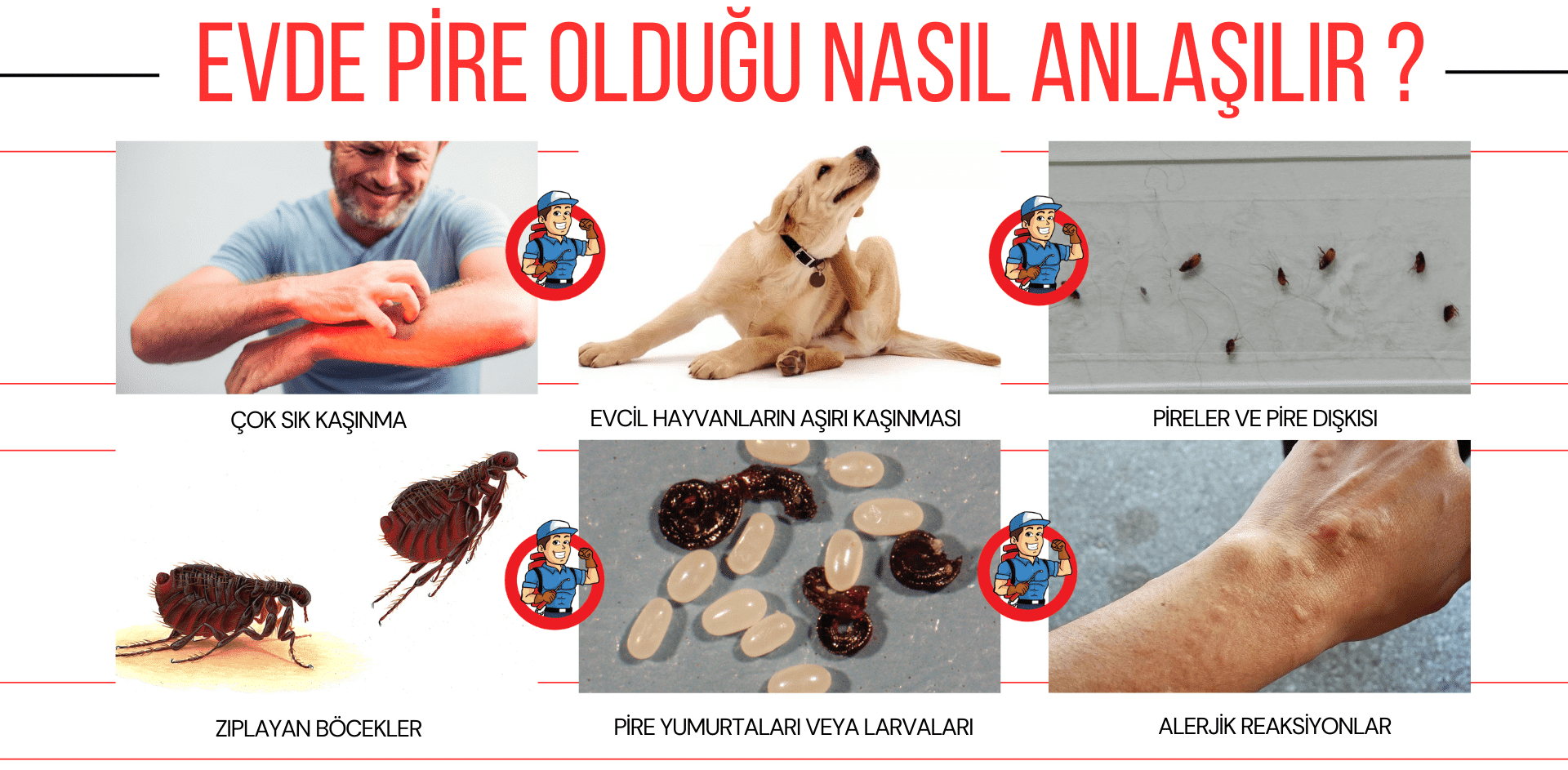 EVDE PİRE OLDUĞU NASIL ANLAŞILIR ?

ÇOK SIK KAŞINMA

EVCİL HAYVANLARIN AŞIRI KAŞINMASI

PİRELER VE PİRE DIŞKISI

ZIPLAYAN BÖCEKLER

PİRE YUMURTALARI VEYA LARVALARI

ALERJİK REAKSİYONLAR